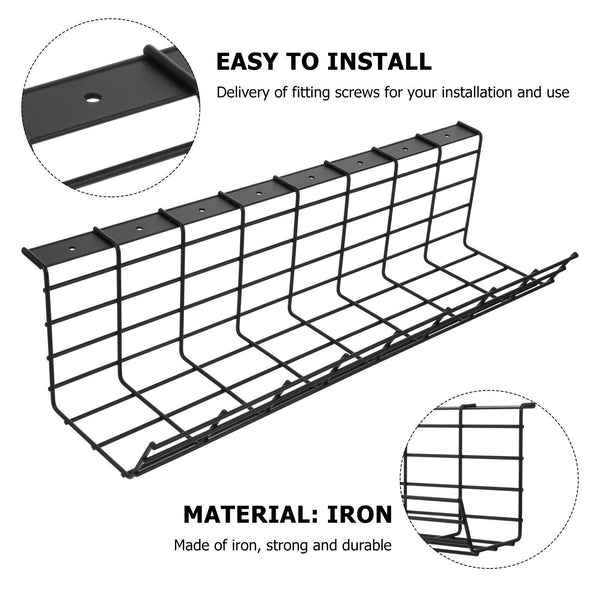 EASY TO INSTALL
Delivery of fitting screws for your installation and use

MATERIAL: IRON
Made of iron, strong and durable