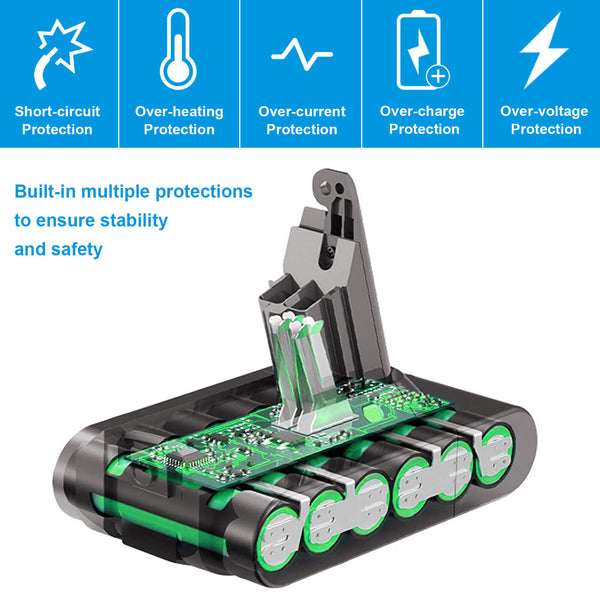 Short-circuit Protection

Over-heating Protection

Over-current Protection

Over-charge Protection

Over-voltage Protection

Built-in multiple protections to ensure stability and safety