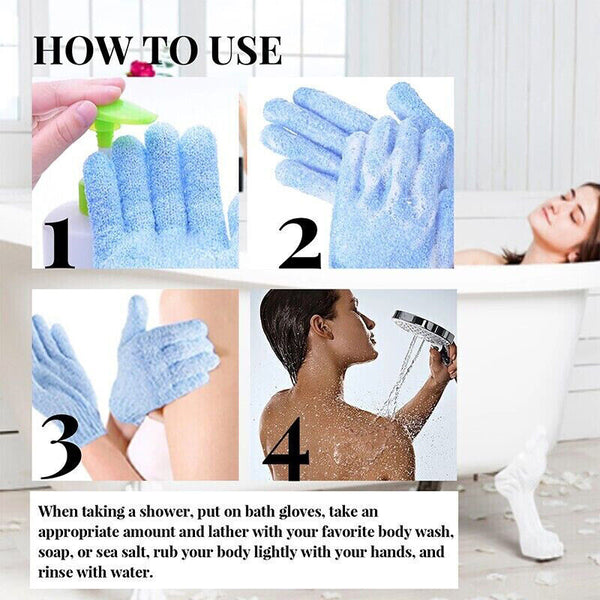 HOW TO USE

1

2

3

4

When taking a shower, put on bath gloves, take an appropriate amount and lather with your favorite body wash, soap, or sea salt, rub your body lightly with your hands, and rinse with water.