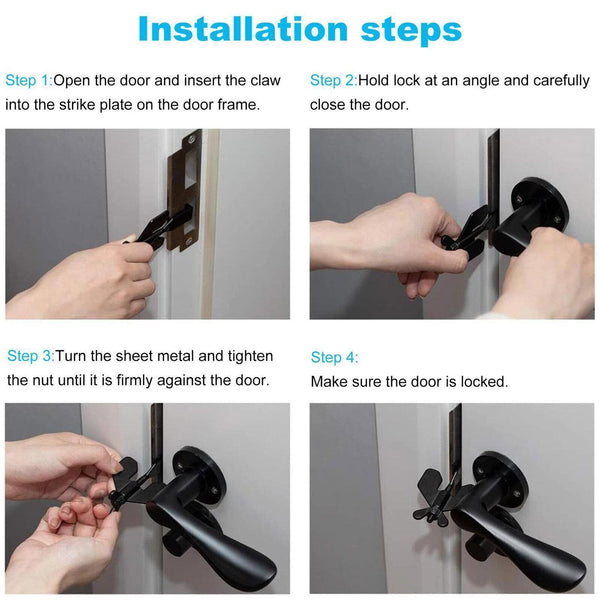 Installation steps

Step 1:Open the door and insert the claw into the strike plate on the door frame.

Step 2:Hold lock at an angle and carefully close the door.

Step 3:Turn the sheet metal and tighten the nut until it is firmly against the door.

Step 4:
Make sure the door is locked.