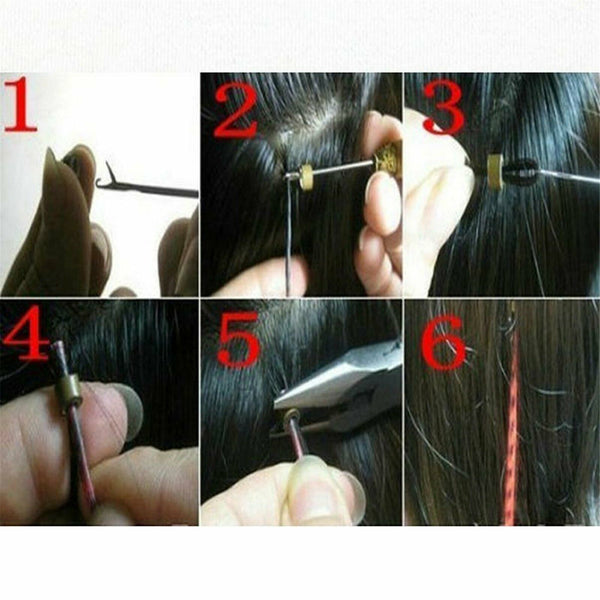 1
2
3
4
5
6