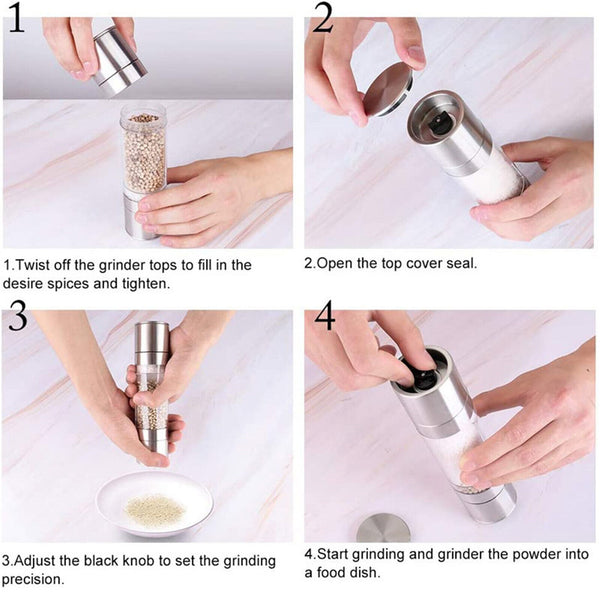 1

1.Twist off the grinder tops to fill in the desire spices and tighten.

2

2.Open the top cover seal.

3

3.Adjust the black knob to set the grinding precision.

4

4.Start grinding and grinder the powder into a food dish.