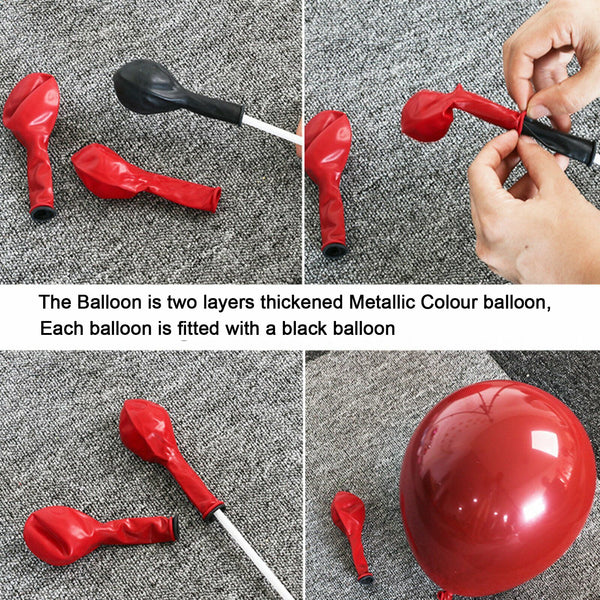 The Balloon is two layers thickened Metallic Colour balloon,
Each balloon is fitted with a black balloon