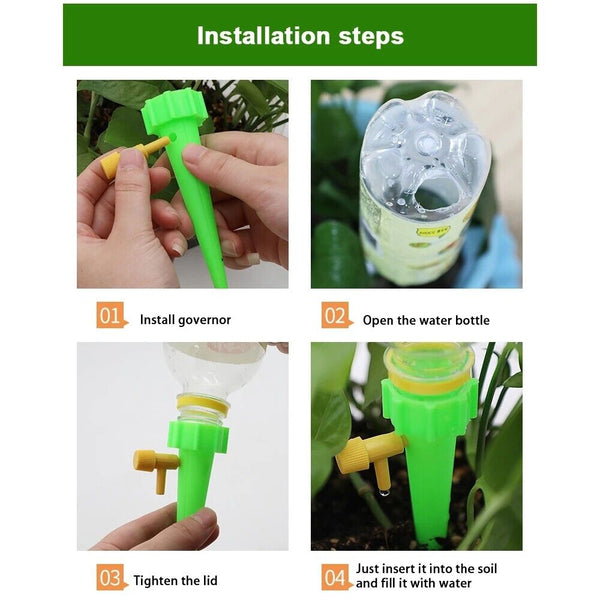 Installation steps

01 Install governor

02 Open the water bottle

03 Tighten the lid

04 Just insert it into the soil and fill it with water