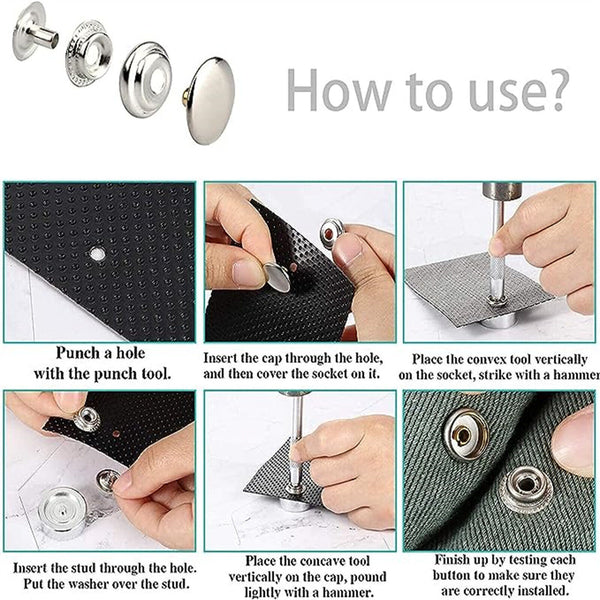 How to use?

Punch a hole with the punch tool.

Insert the cap through the hole, and then cover the socket on it.

Place the convex tool vertically on the socket, strike with a hammer

Insert the stud through the hole. Put the washer over the stud.

Place the concave tool vertically on the cap, pound lightly with a hammer.

Finish up by testing each button to make sure they are correctly installed.