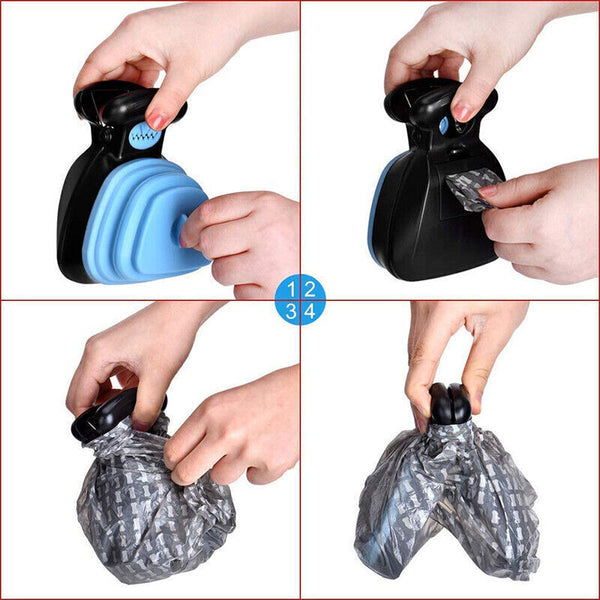 1 2
3 4