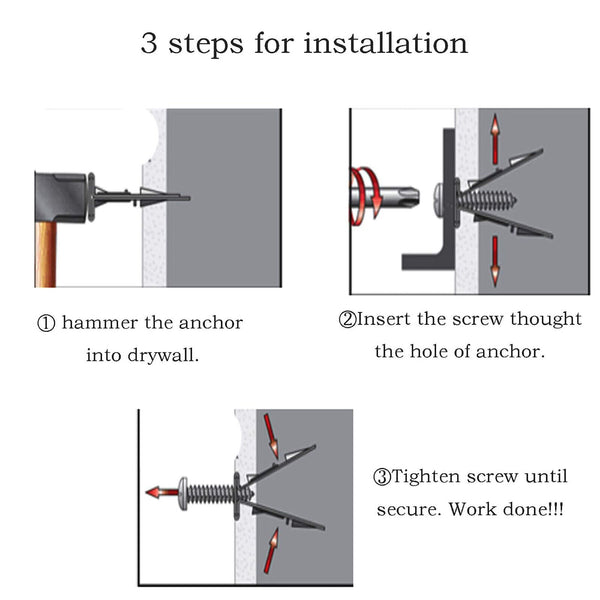 3 steps for installation

① hammer the anchor into drywall.

②Insert the screw thought the hole of anchor.

③Tighten screw until secure. Work done!!!