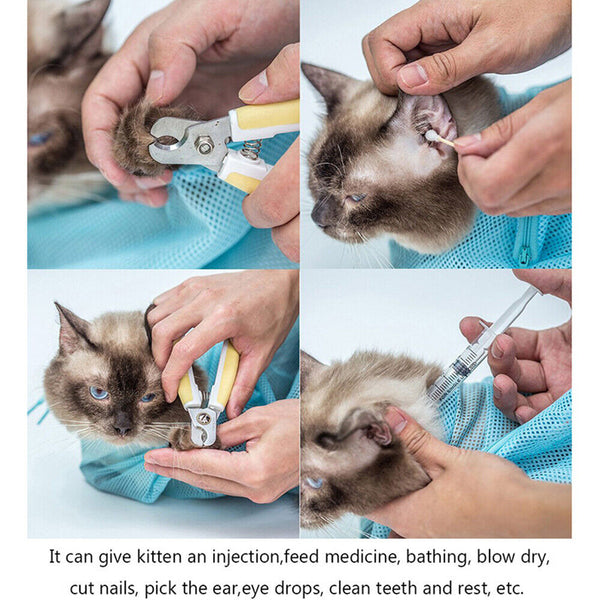 It can give kitten an injection,feed medicine, bathing, blow dry, cut nails, pick the ear,eye drops, clean teeth and rest, etc.