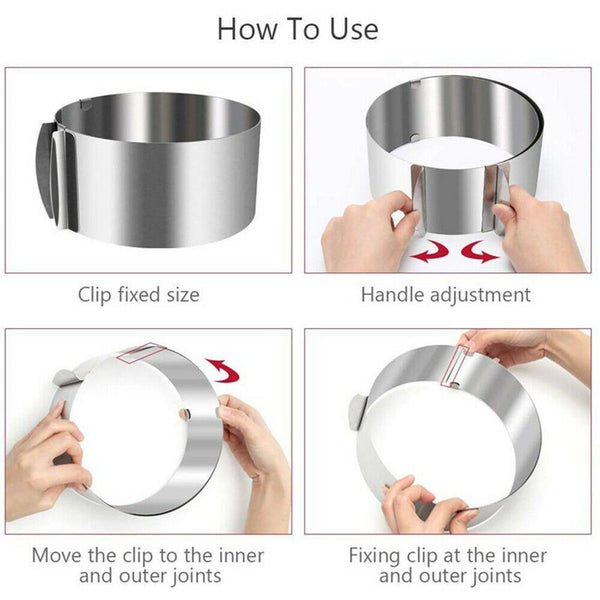 How To Use

Clip fixed size

Handle adjustment

Move the clip to the inner and outer joints

Fixing clip at the inner and outer joints