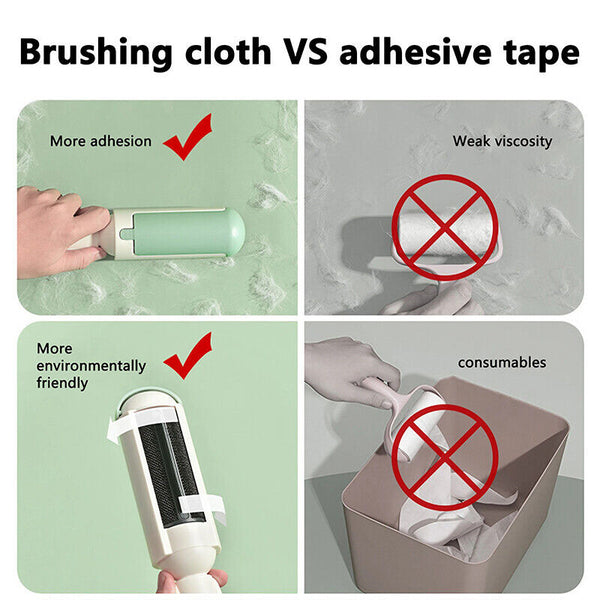 Brushing cloth VS adhesive tape

More adhesion

Weak viscosity

More environmentally friendly

consumables