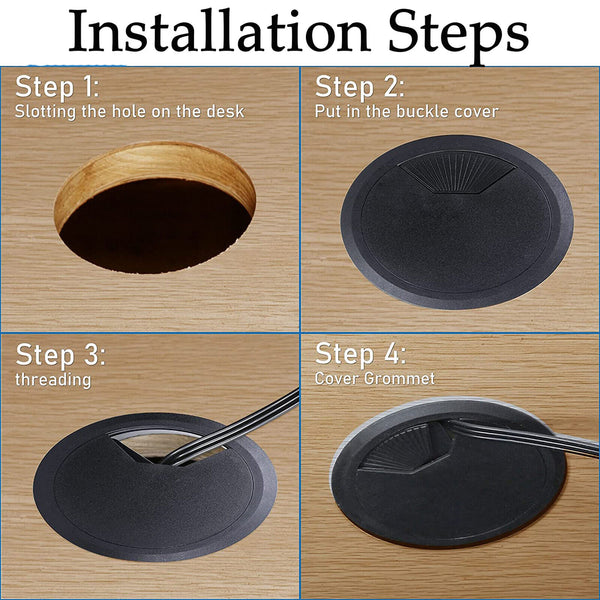 Installation Steps

Step 1:
Slotting the hole on the desk

Step 2:
Put in the buckle cover

Step 3:
threading

Step 4:
Cover Grommet