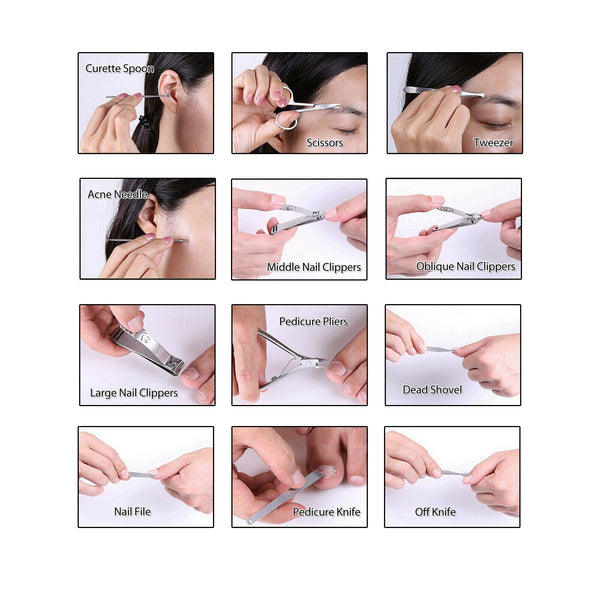 Curette Spoon

Scissors

Tweezer

Acne Needle

Middle Nail Clippers

Oblique Nail Clippers

Large Nail Clippers

Pedicure Pliers

Dead Shovel

Nail File

Pedicure Knife

Off Knife