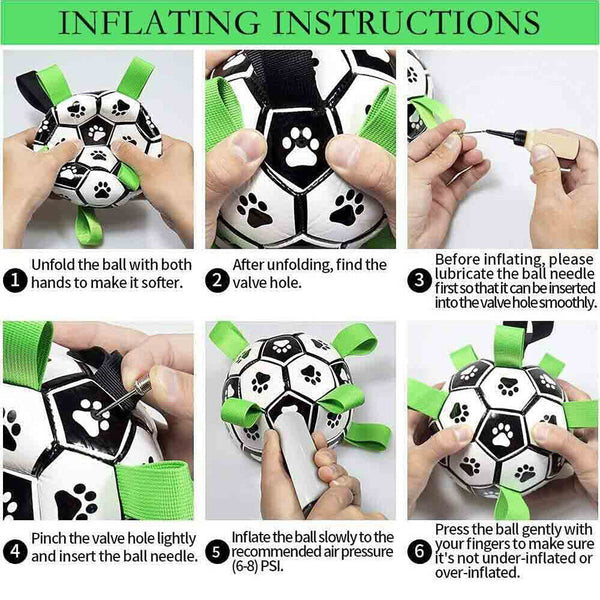 INFLATING INSTRUCTIONS

1 Unfold the ball with both hands to make it softer.

2 After unfolding, find the valve hole.

3 Before inflating, please lubricate the ball needle first so that it can be inserted into the valve hole smoothly.

4 Pinch the valve hole lightly and insert the ball needle.

5 Inflate the ball slowly to the recommended air pressure (6-8) PSI.

6 Press the ball gently with your fingers to make sure it's not under-inflated or over-inflated.