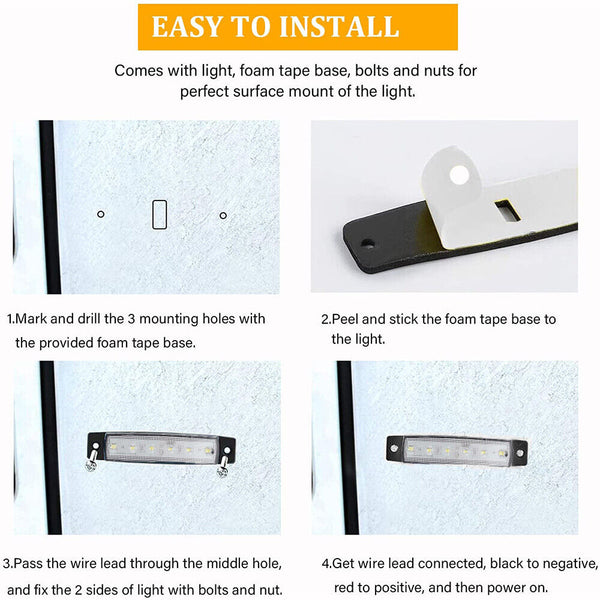 EASY TO INSTALL

Comes with light, foam tape base, bolts and nuts for perfect surface mount of the light.

1.Mark and drill the 3 mounting holes with the provided foam tape base.

2.Peel and stick the foam tape base to the light.

3.Pass the wire lead through the middle hole, and fix the 2 sides of light with bolts and nut.

4.Get wire lead connected, black to negative, red to positive, and then power on.