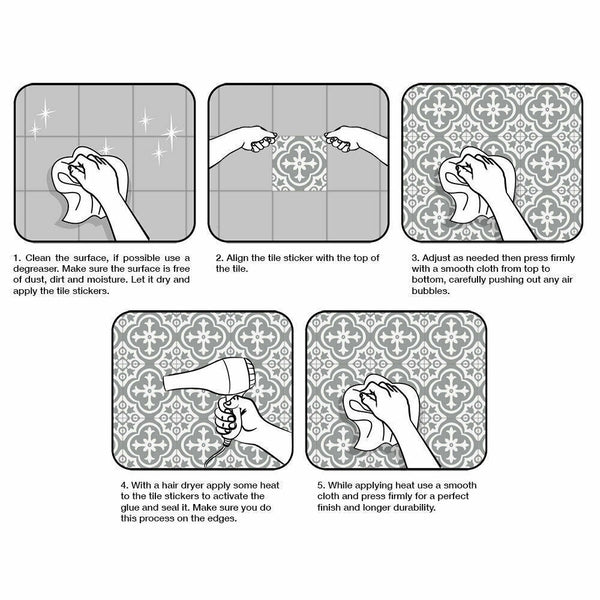 1. Clean the surface, if possible use a degreaser. Make sure the surface is free of dust, dirt and moisture. Let it dry and apply the tile stickers.

2. Align the tile sticker with the top of the tile.

3. Adjust as needed then press firmly with a smooth cloth from top to bottom, carefully pushing out any air bubbles.

4. With a hair dryer apply some heat to the tile stickers to activate the glue and seal it. Make sure you do this process on the edges.

5. While applying heat use a smooth cloth and press firmly for a perfect finish and longer durability.