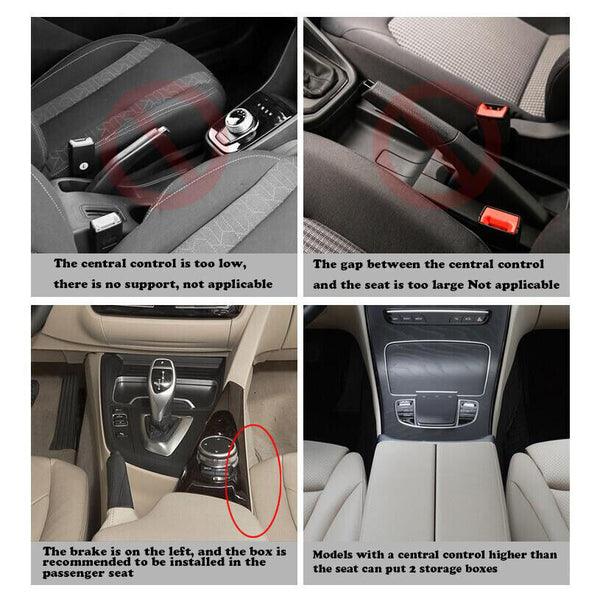 The central control is too low, there is no support, not applicable

The gap between the central control and the seat is too large Not applicable

The brake is on the left, and the box is recommended to be installed in the passenger seat

Models with a central control higher than the seat can put 2 storage boxes