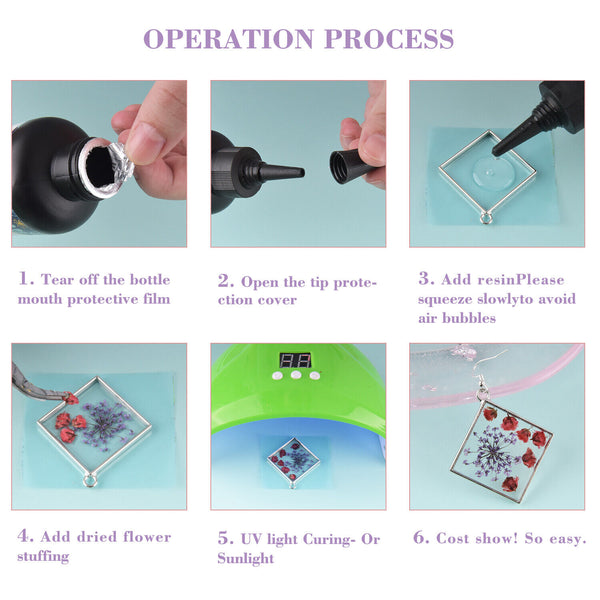 OPERATION PROCESS

1. Tear off the bottle mouth protective film

2. Open the tip protection cover

3. Add resinPlease squeeze slowlyto avoid air bubbles

4. Add dried flower stuffing

5. UV light Curing- Or Sunlight

6. Cost show! So easy.