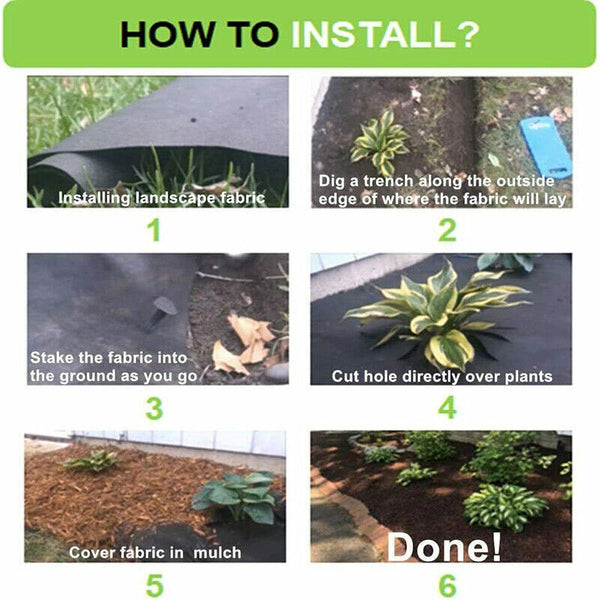 HOW TO INSTALL?

Installing landscape fabric

1

Dig a trench along the outside edge of where the fabric will lay

2

Stake the fabric into the ground as you go

3

Cut hole directly over plants

4

Cover fabric in mulch

5

Done!

6