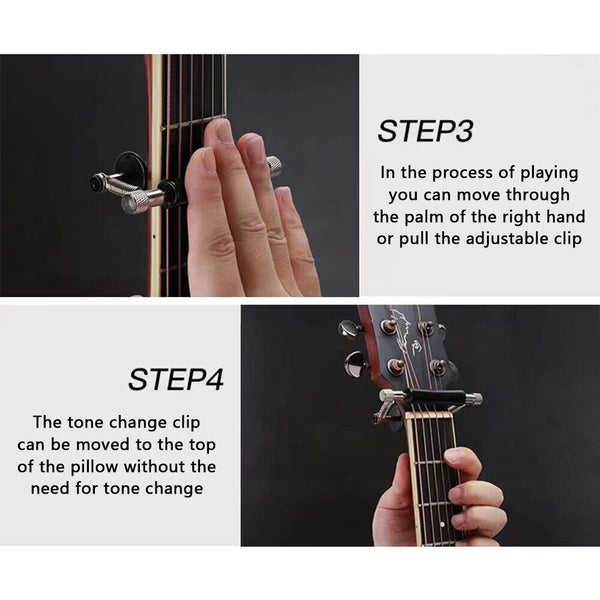 STEP3

In the process of playing you can move through the palm of the right hand or pull the adjustable clip

STEP4

The tone change clip can be moved to the top of the pillow without the need for tone change