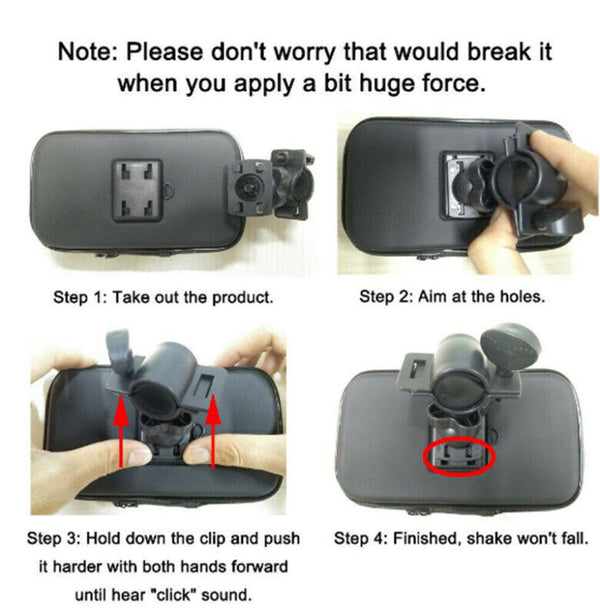 Note: Please don't worry that would break it when you apply a bit huge force.

Step 1: Take out the product.

Step 2: Aim at the holes.

Step 3: Hold down the clip and push it harder with both hands forward until hear "click" sound.

Step 4: Finished, shake won't fall.