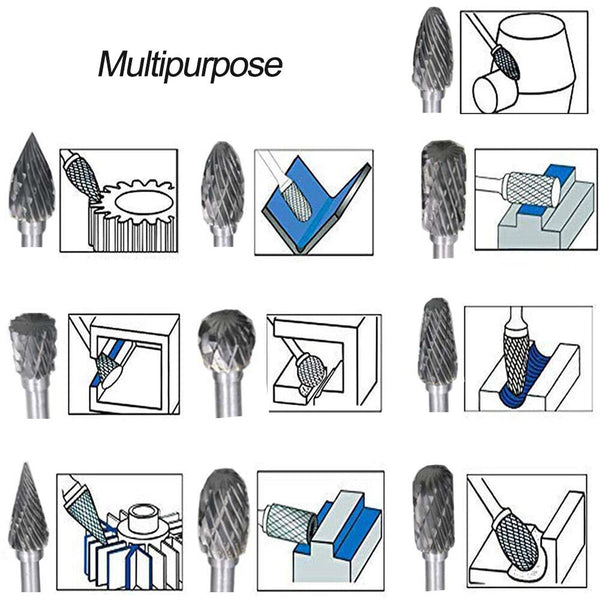 Multipurpose