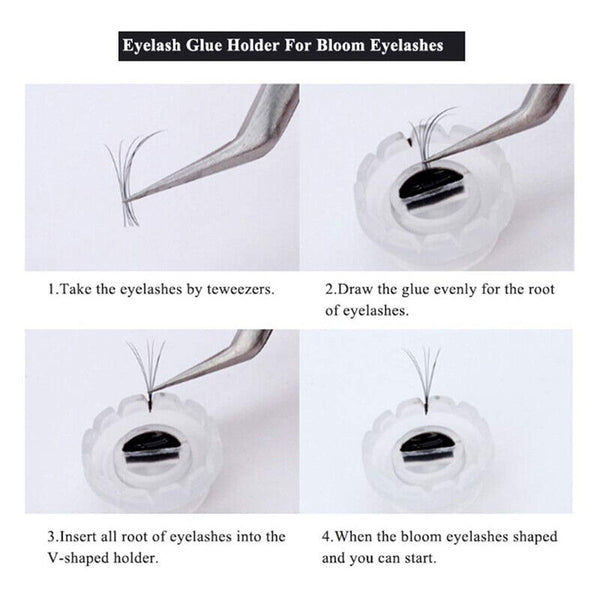 Eyelash Glue Holder For Bloom Eyelashes

1.Take the eyelashes by teweezers.

2.Draw the glue evenly for the root of eyelashes.

3.Insert all root of eyelashes into the V-shaped holder.

4.When the bloom eyelashes shaped and you can start.