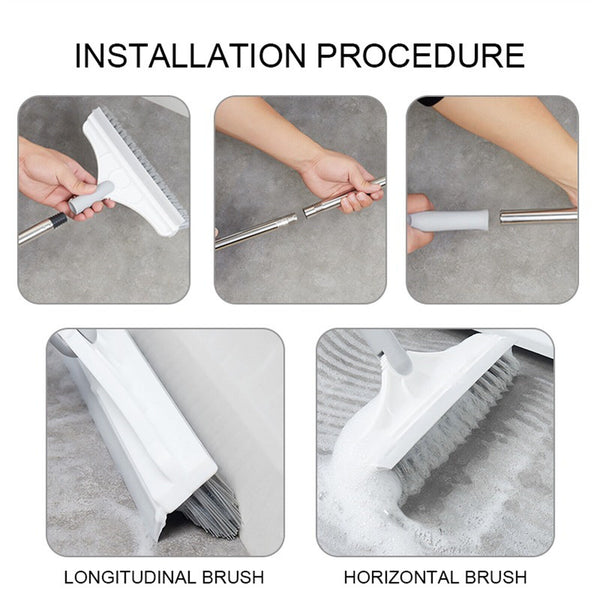 INSTALLATION PROCEDURE

LONGITUDINAL BRUSH

HORIZONTAL BRUSH