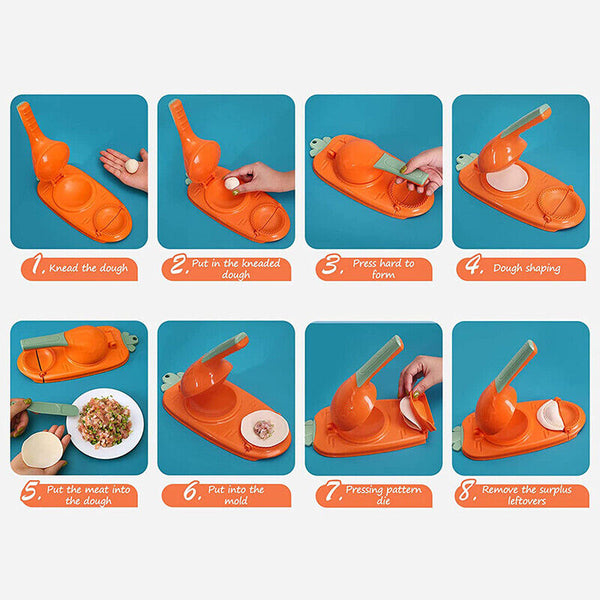 1. Knead the dough

2. Put in the kneaded dough

3. Press hard to form

4. Dough shaping

5. Put the meat into the dough

6. Put into the mold

7. Pressing pattern die

8. Remove the surplus leftovers