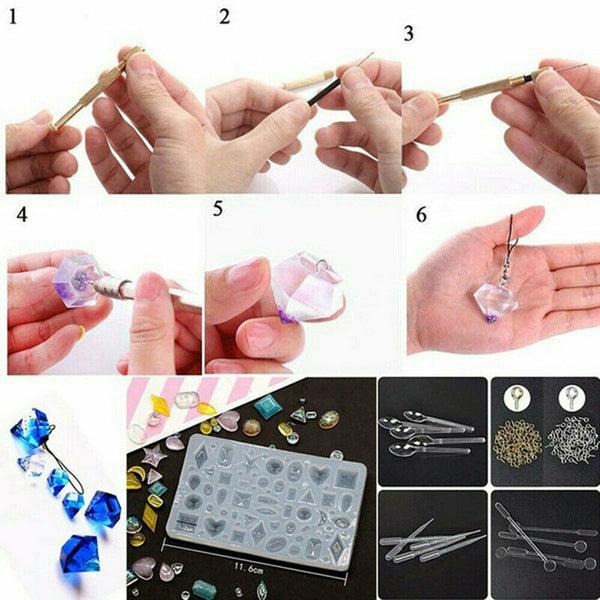 1
2
3
4
5
6
11.6cm