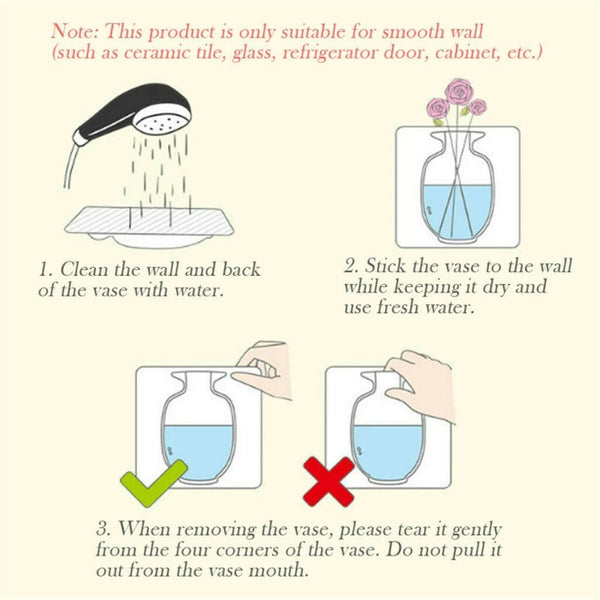 Note: This product is only suitable for smooth wall (such as ceramic tile, glass, refrigerator door, cabinet, etc.)

1. Clean the wall and back of the vase with water.

2. Stick the vase to the wall while keeping it dry and use fresh water.

3. When removing the vase, please tear it gently from the four corners of the vase. Do not pull it out from the vase mouth.