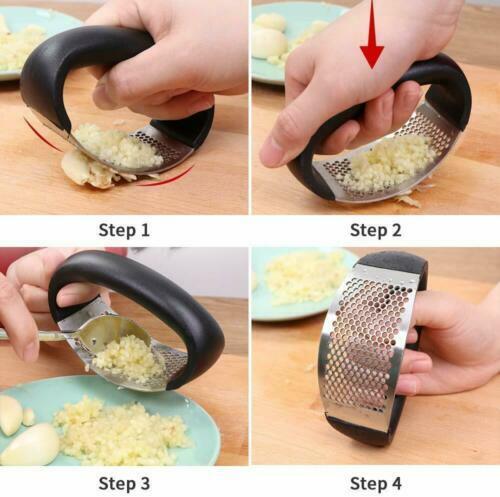 Step 1

Step 2

Step 3

Step 4