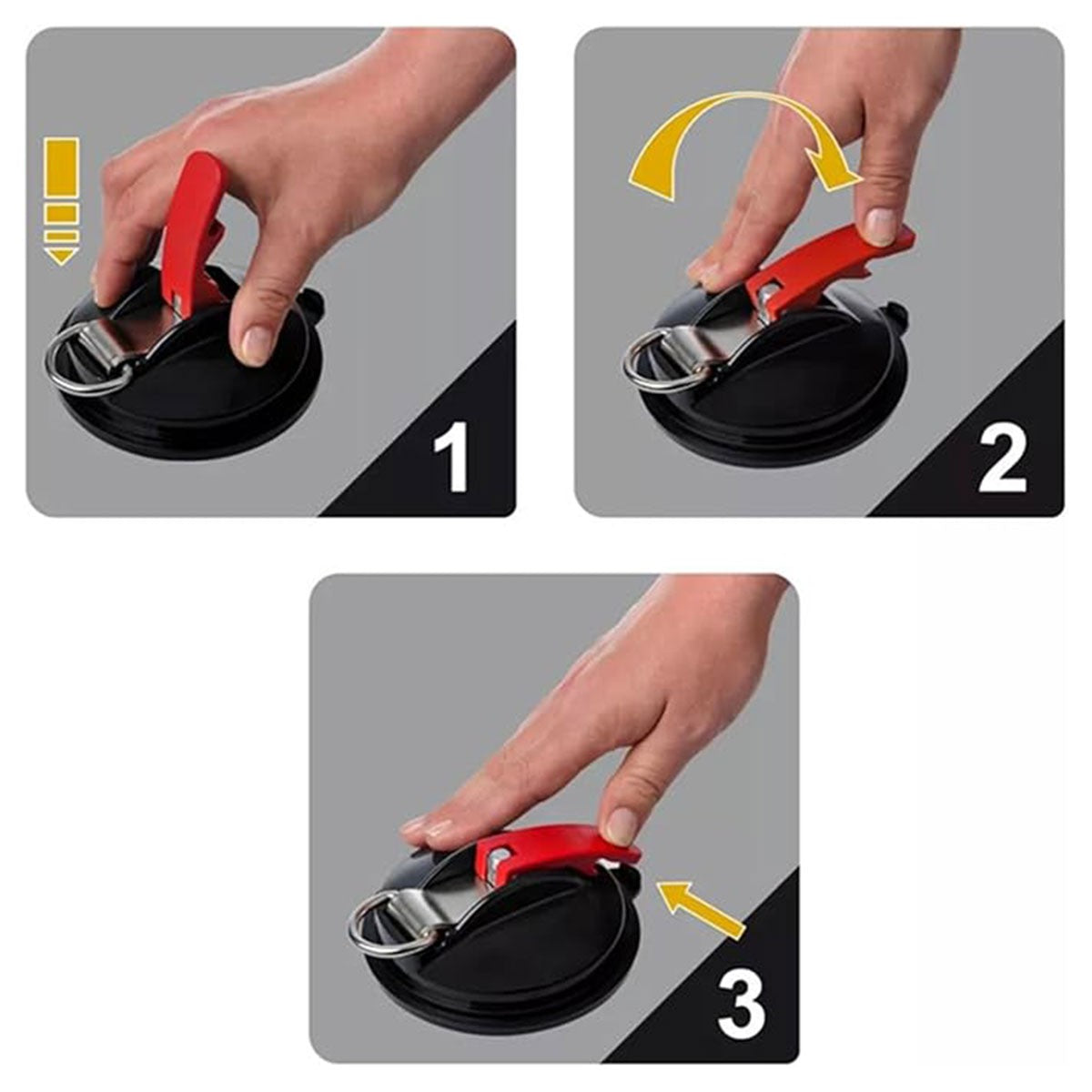 1

2

3