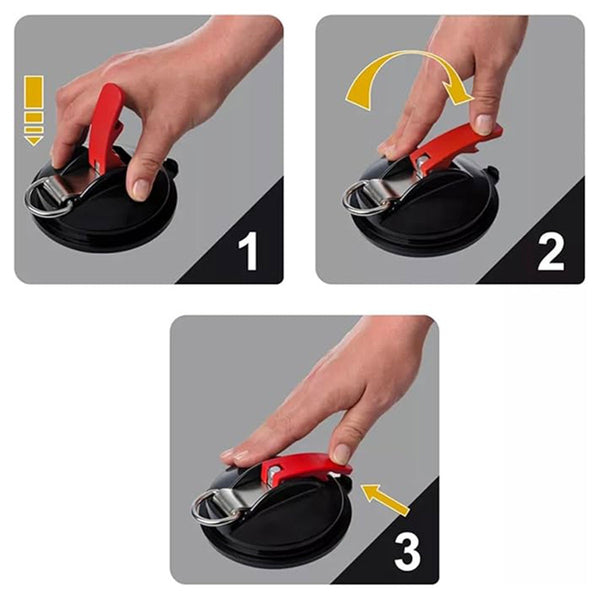 1

2

3