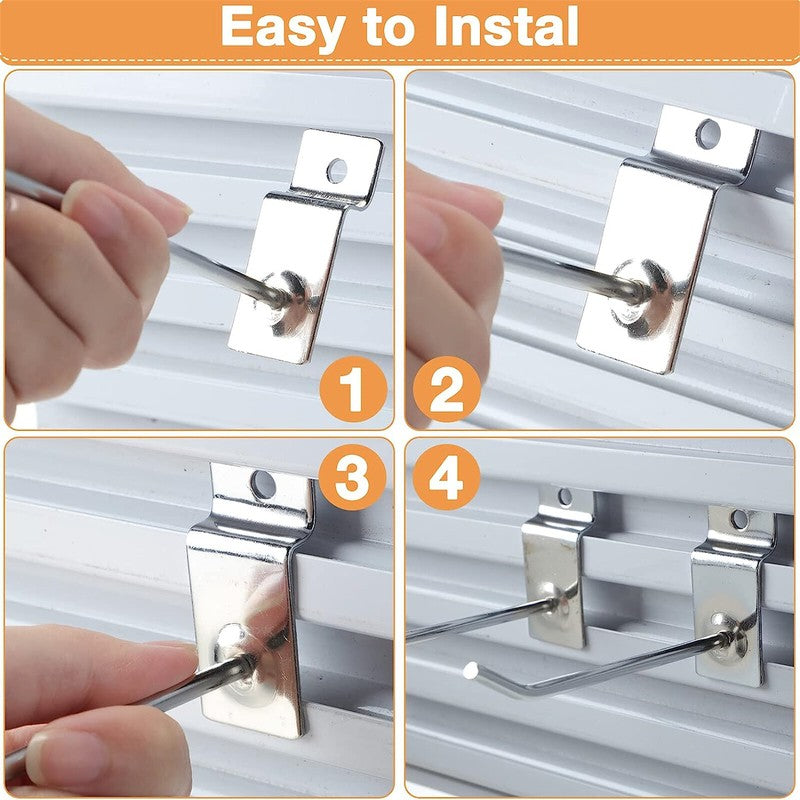 Easy to Instal

1

2

3

4