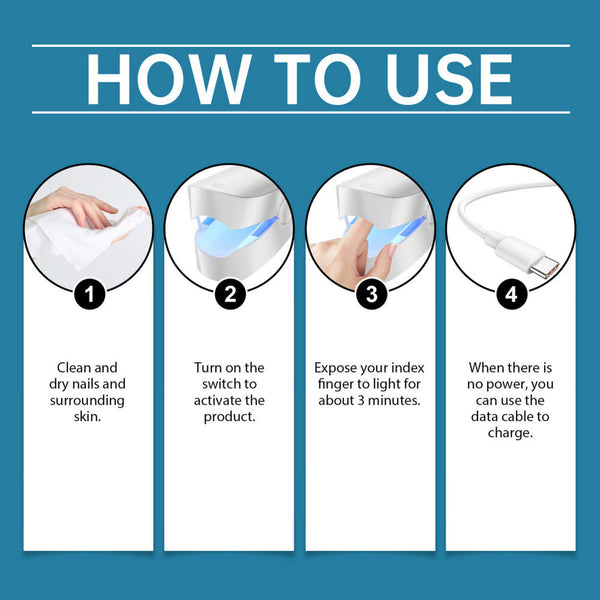 HOW TO USE

1

Clean and dry nails and surrounding skin.

2

Turn on the switch to activate the product.

3

Expose your index finger to light for about 3 minutes.

4

When there is no power, you can use the data cable to charge.