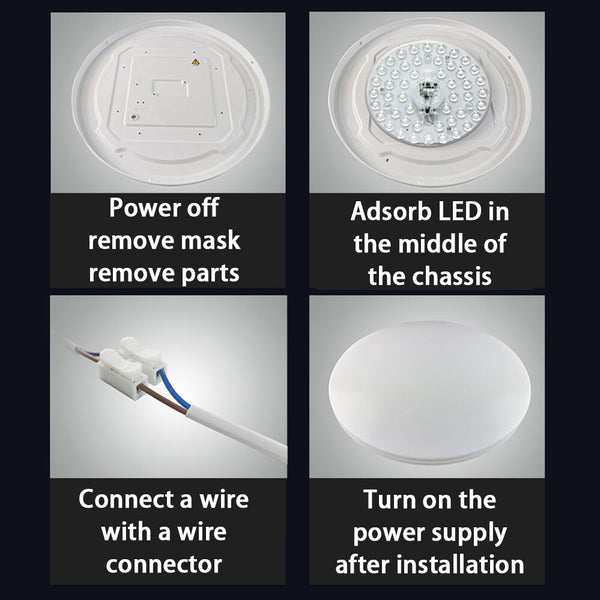 Power off
remove mask
remove parts

Adsorb LED in
the middle of
the chassis

Connect a wire
with a wire
connector

Turn on the
power supply
after installation