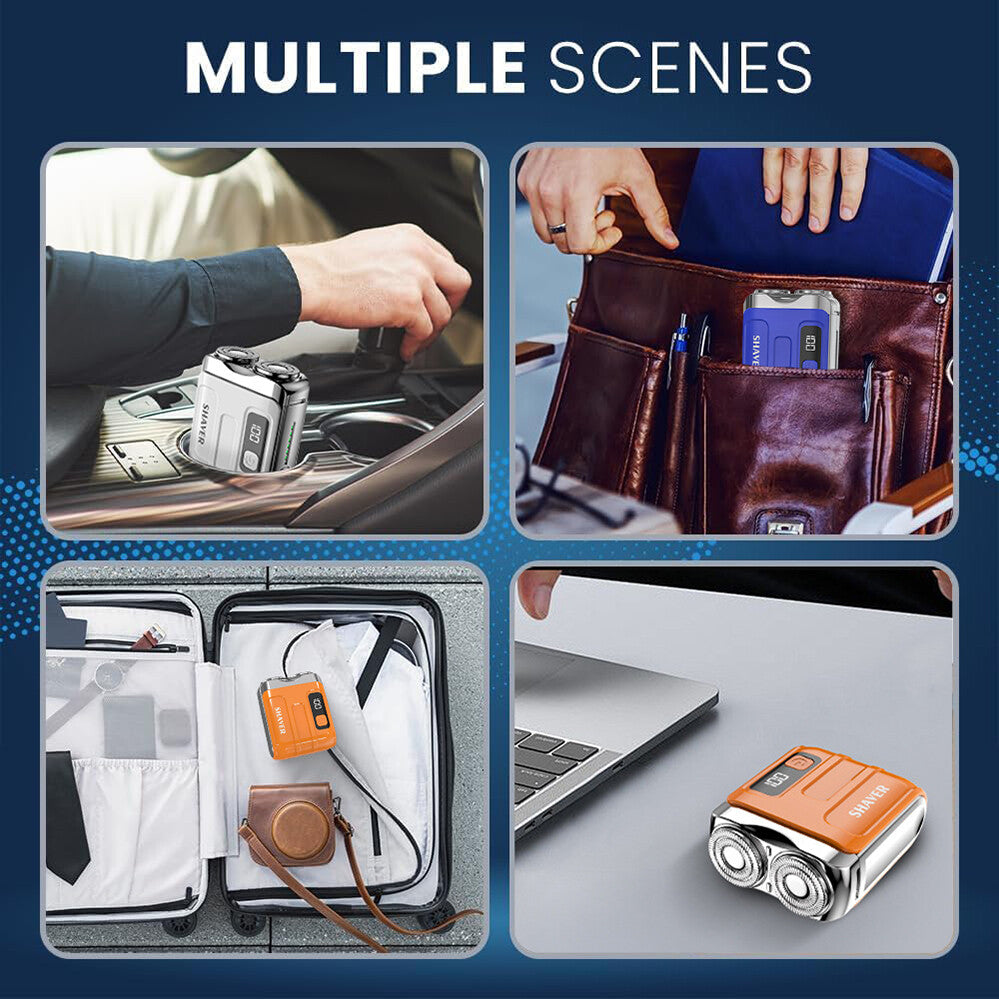 MULTIPLE SCENES

SHAVER

SHAVER

SHAVER

SHAVER