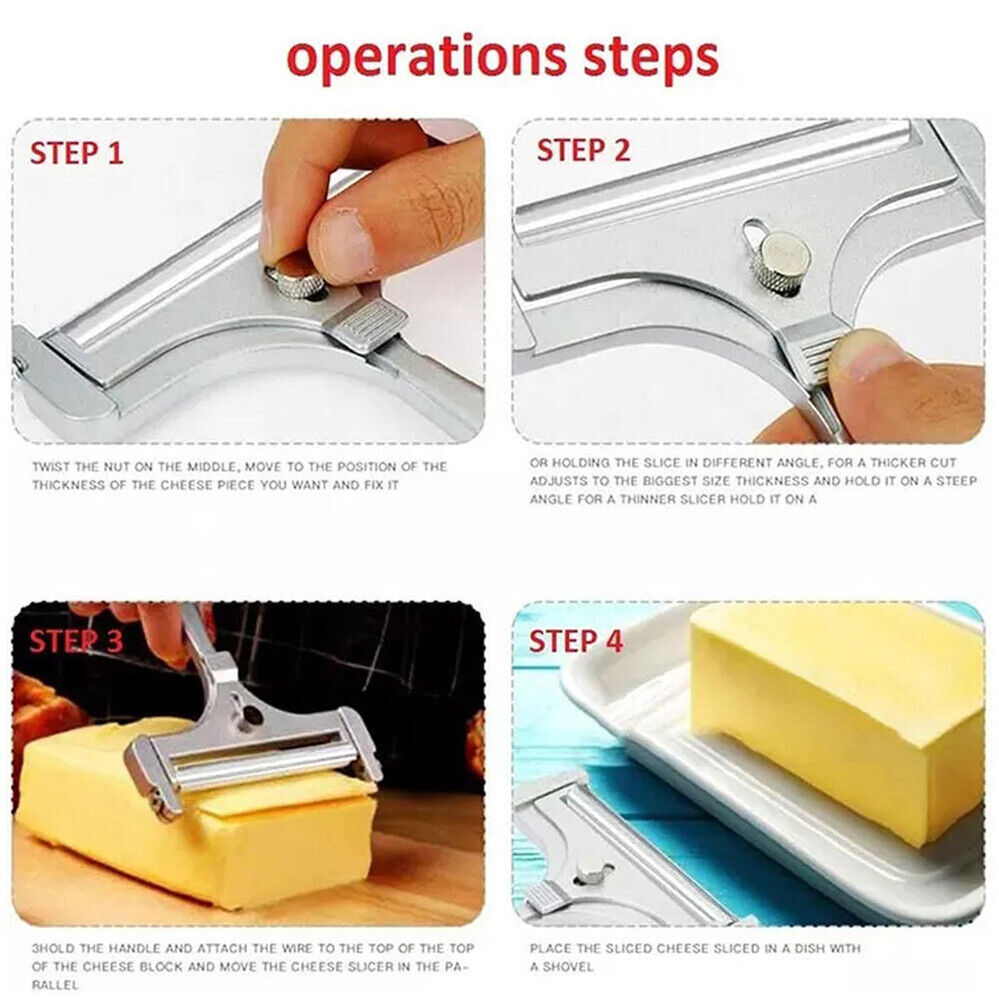 operations steps

STEP 1

TWIST THE NUT ON THE MIDDLE, MOVE TO THE POSITION OF THE THICKNESS OF THE CHEESE PIECE YOU WANT AND FIX IT

STEP 2

OR HOLDING THE SLICE IN DIFFERENT ANGLE, FOR A THICKER CUT ADJUSTS TO THE BIGGEST SIZE THICKNESS AND HOLD IT ON A STEEP ANGLE FOR A THINNER SLICER HOLD IT ON A

STEP 3

3HOLD THE HANDLE AND ATTACH THE WIRE TO THE TOP OF THE TOP OF THE CHEESE BLOCK AND MOVE THE CHEESE SLICER IN THE PARALLEL

STEP 4

PLACE THE SLICED CHEESE SLICED IN A DISH WITH A SHOVEL