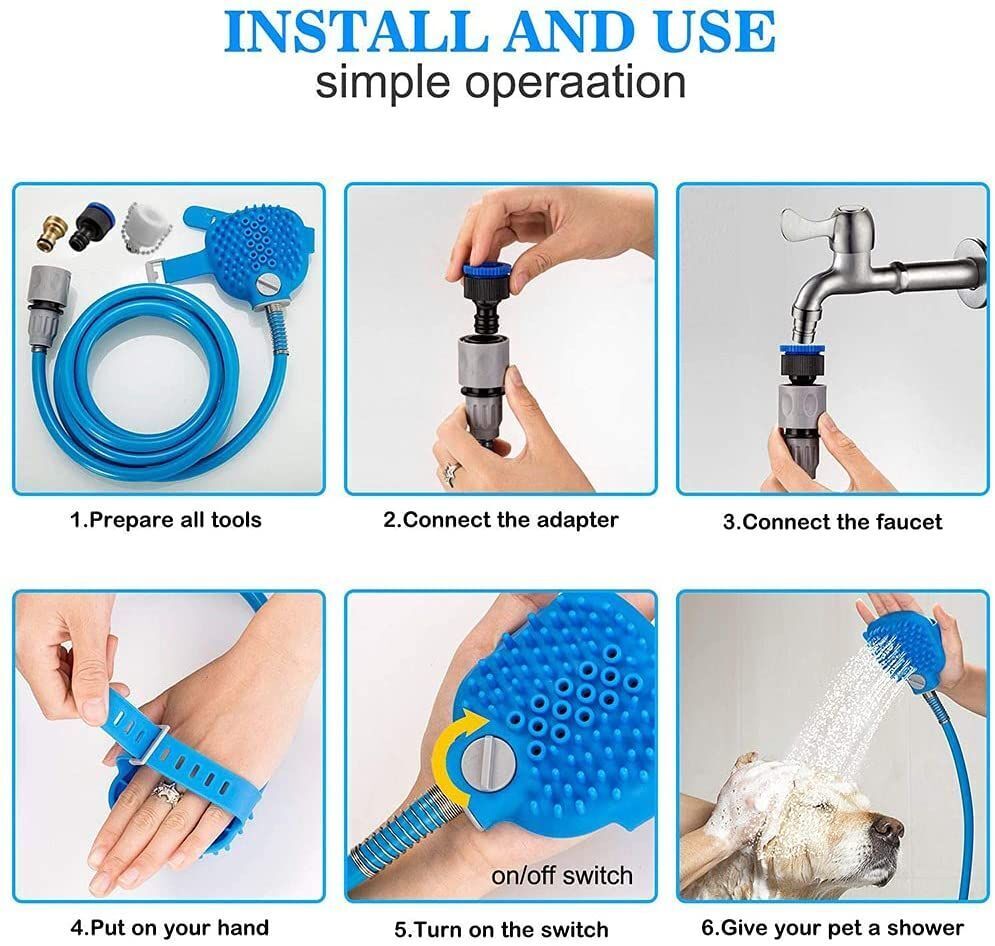 INSTALL AND USE
simple operaation

1.Prepare all tools

2.Connect the adapter

3.Connect the faucet

4.Put on your hand

on/off switch

5.Turn on the switch

6.Give your pet a shower