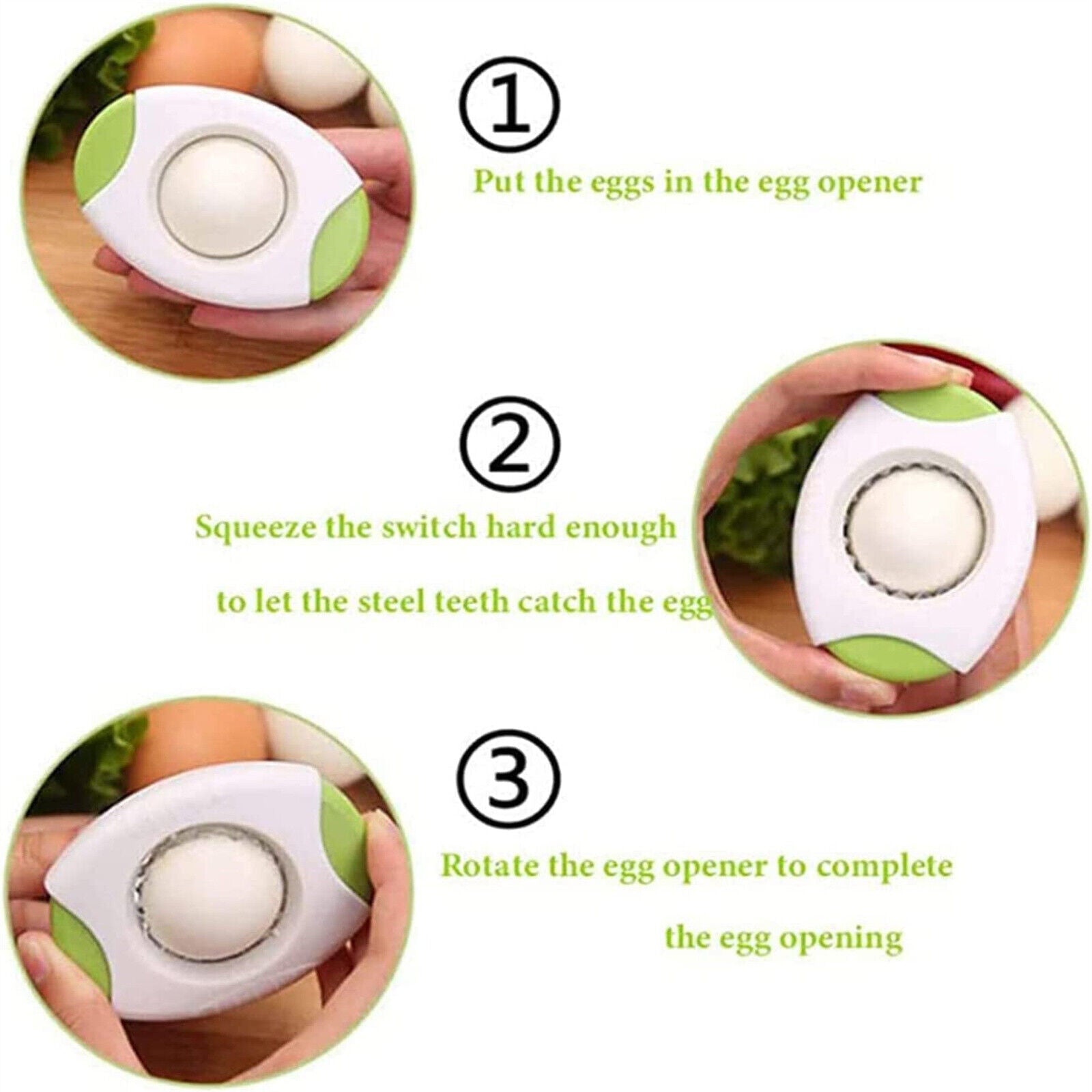 ①

Put the eggs in the egg opener

②

Squeeze the switch hard enough

to let the steel teeth catch the egg

③

Rotate the egg opener to complete

the egg opening