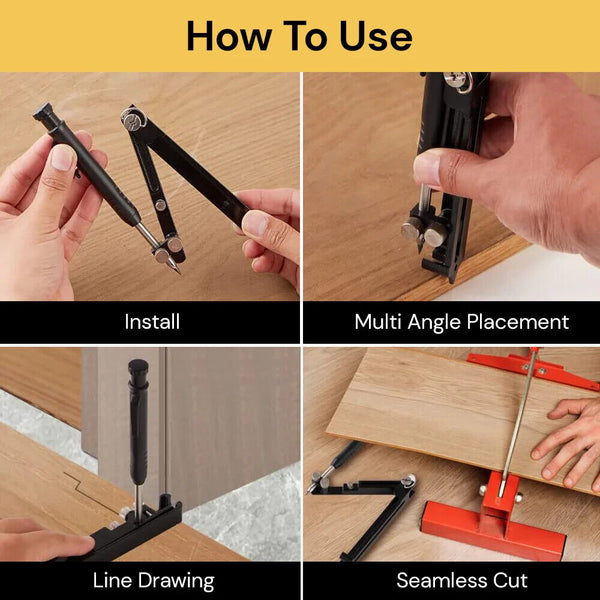 How To Use

Install

Multi Angle Placement

Line Drawing

Seamless Cut