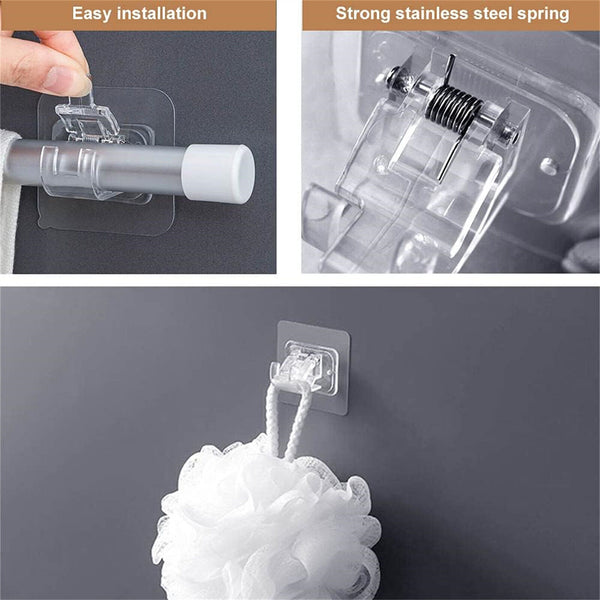 Easy installation

Strong stainless steel spring