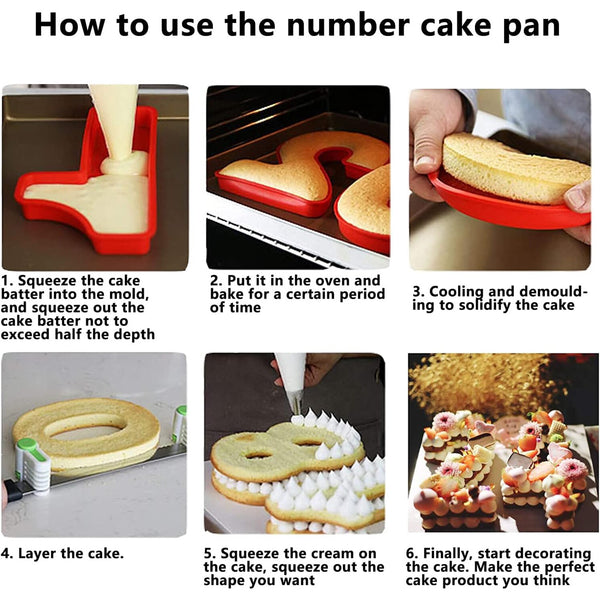 How to use the number cake pan

1. Squeeze the cake batter into the mold, and squeeze out the cake batter not to exceed half the depth

2. Put it in the oven and bake for a certain period of time

3. Cooling and demoulding to solidify the cake

4. Layer the cake.

5. Squeeze the cream on the cake, squeeze out the shape you want

6. Finally, start decorating the cake. Make the perfect cake product you think