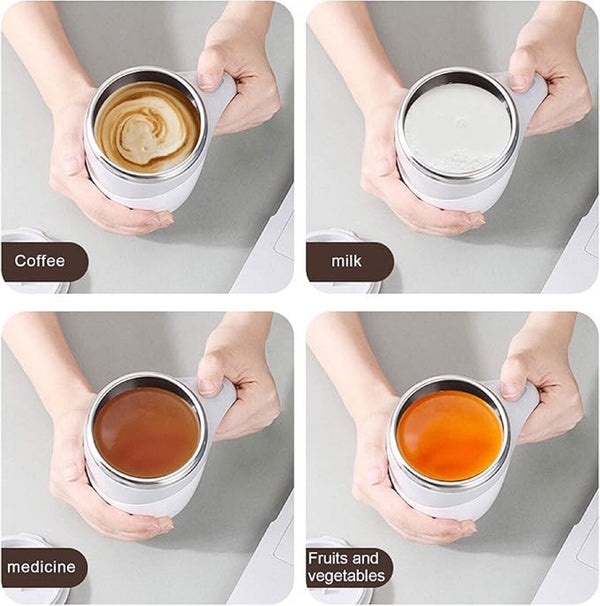 Coffee

milk

medicine

Fruits and vegetables