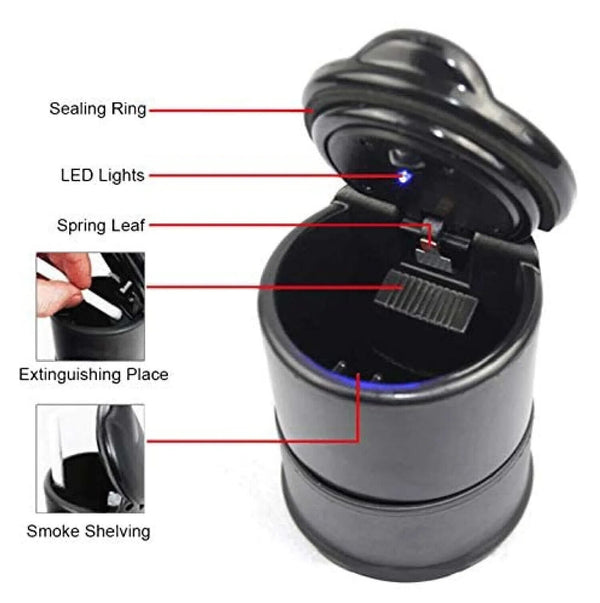 Sealing Ring

LED Lights

Spring Leaf

Extinguishing Place

Smoke Shelving