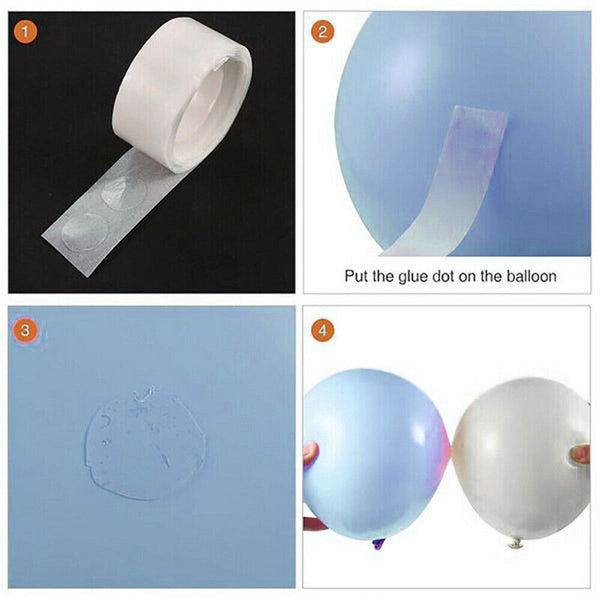 1

2

Put the glue dot on the balloon

3

4