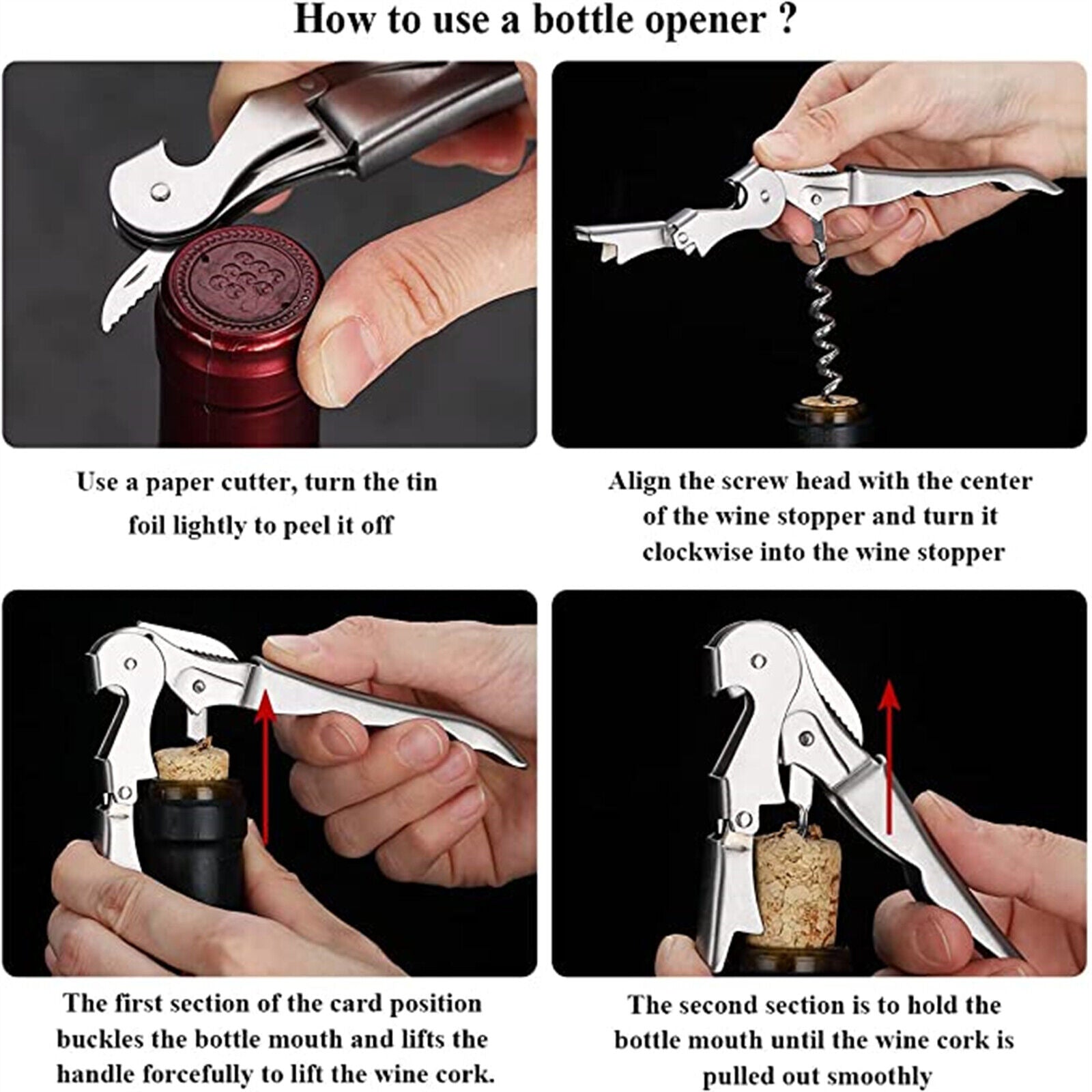 How to use a bottle opener ?

Use a paper cutter, turn the tin foil lightly to peel it off

Align the screw head with the center of the wine stopper and turn it clockwise into the wine stopper

The first section of the card position buckles the bottle mouth and lifts the handle forcefully to lift the wine cork.

The second section is to hold the bottle mouth until the wine cork is pulled out smoothly