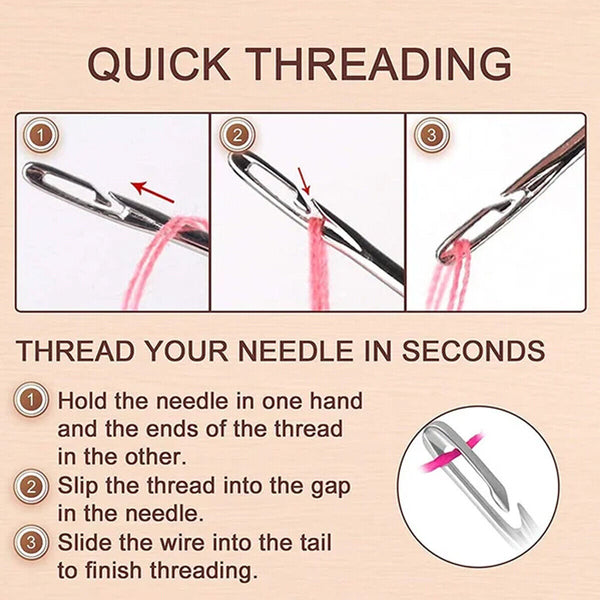 QUICK THREADING

1

2

3

THREAD YOUR NEEDLE IN SECONDS

1 Hold the needle in one hand and the ends of the thread in the other.

2 Slip the thread into the gap in the needle.

3 Slide the wire into the tail to finish threading.