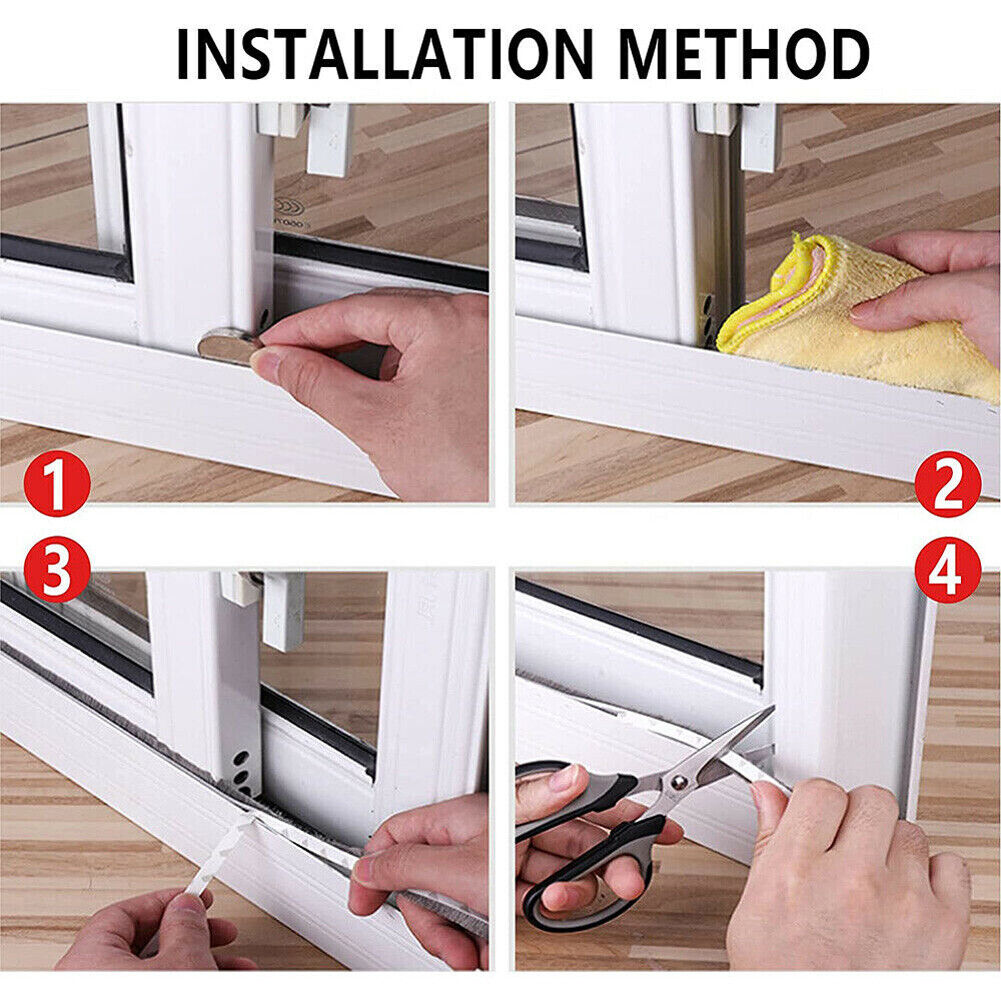 INSTALLATION METHOD

1

2

3

4