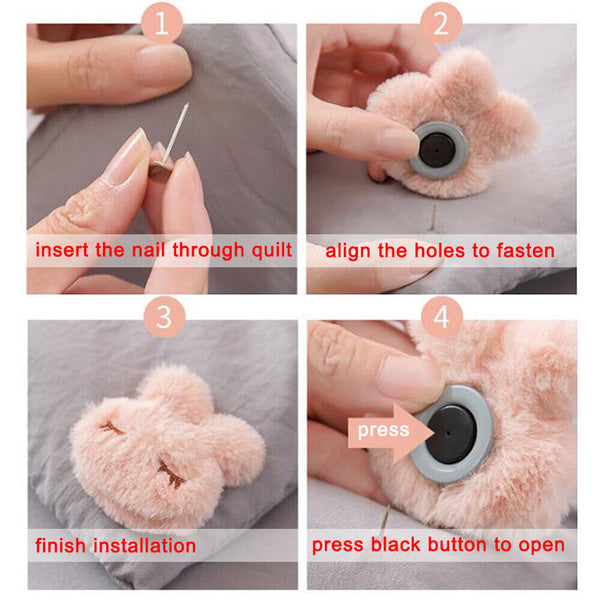 1

insert the nail through quilt

2

align the holes to fasten

3

finish installation

4

press

press black button to open